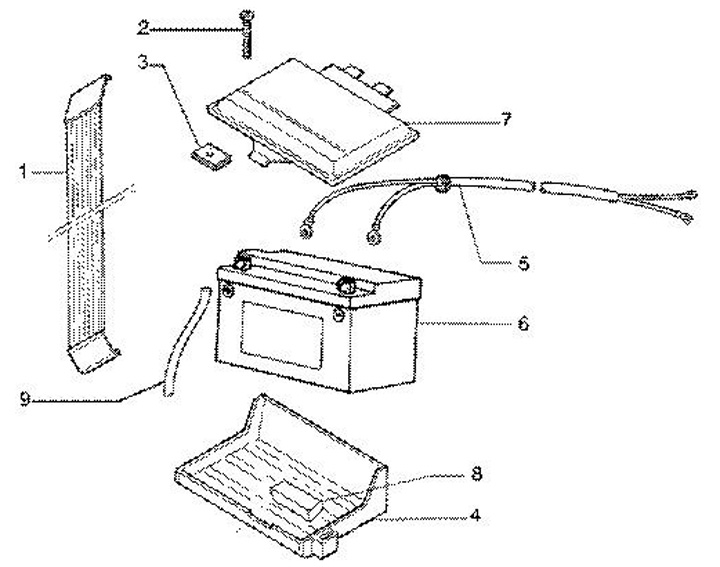 2
3
7
1
5
6
9
8
4