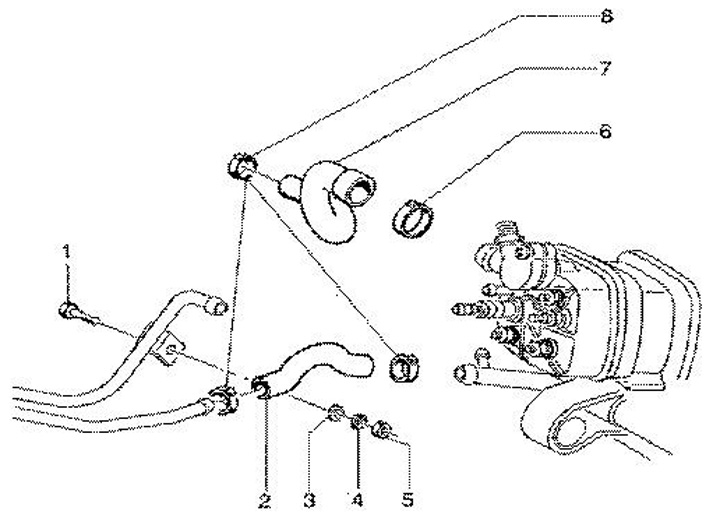 8
7
6
1
2
3
4
5