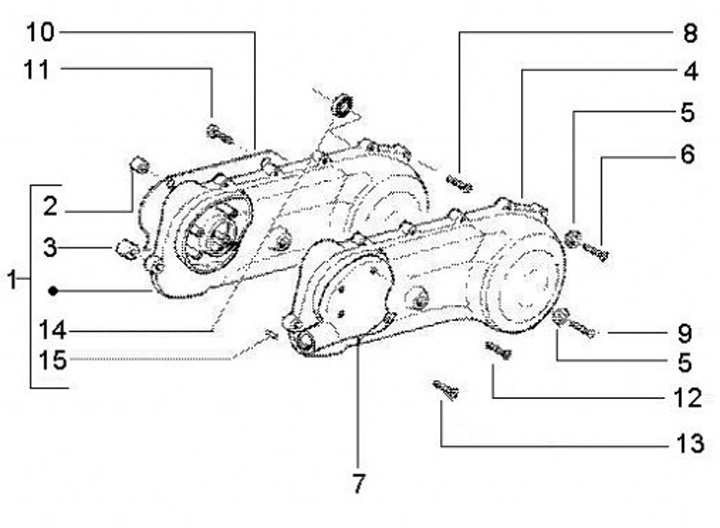 10
11
2
3
1
14
15
8
4
5
6
9
5
12
13
7