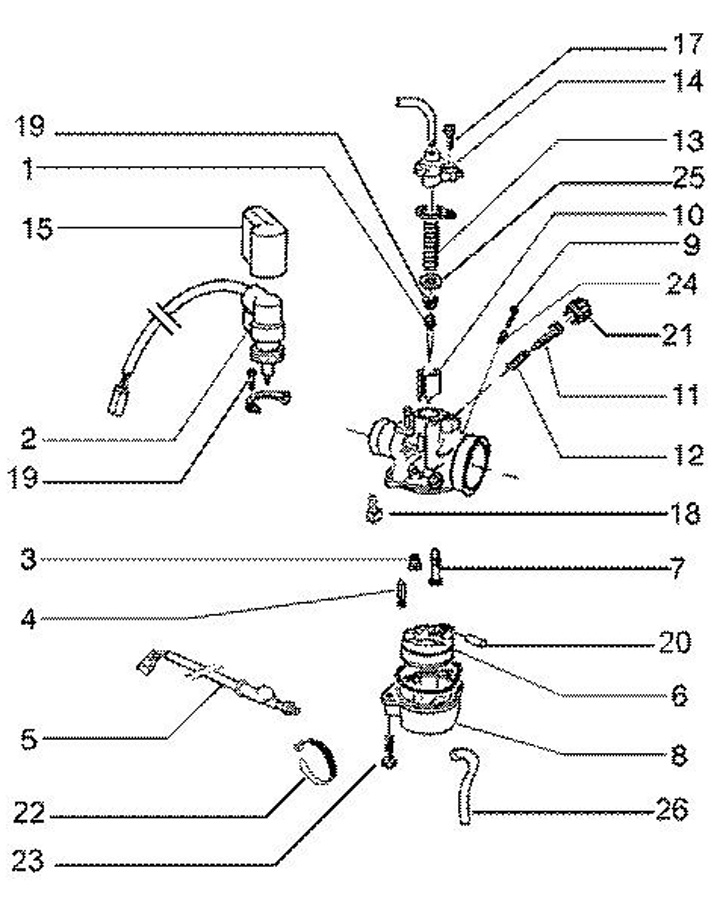 17
14
19
13
1
25
10
15
9
24
21
11
2
12
19
18
3
7
4
20
6
5
8
22
26
23