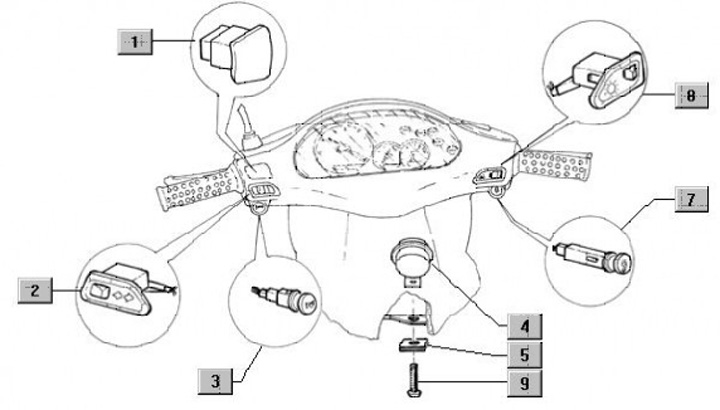 1
8
7
2
4
5
3
9