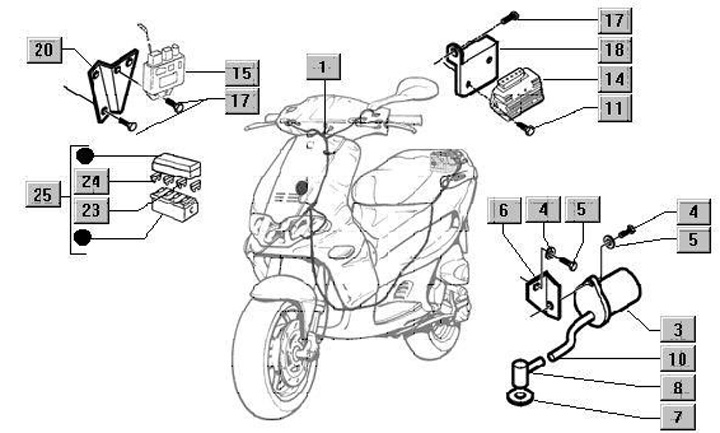 20
15
17
1
17
18
14
11
25
24
23
6
4
5
4
5
3
10
8
7