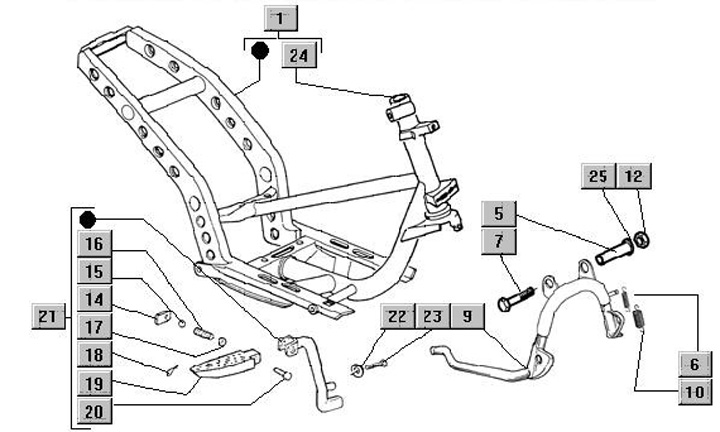 1
24
25
12
5
7
16
15
14
21
17
18
19
20
22
23
9
6
10