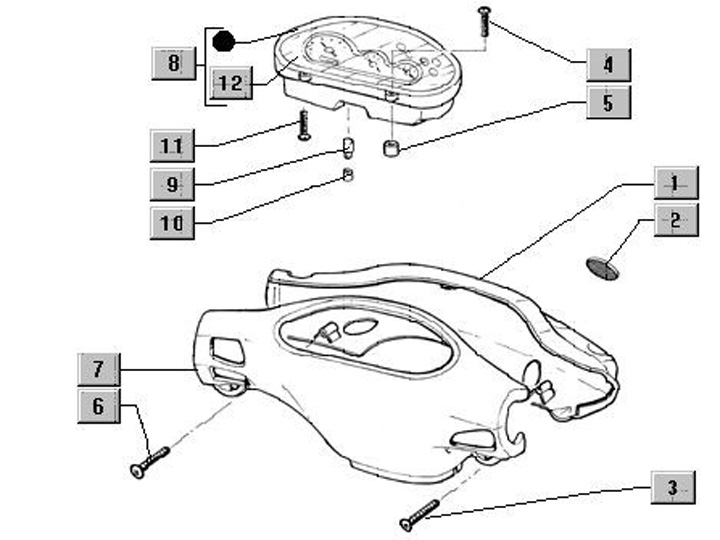 8
12
4
5
11
9
10
1
2
7
6
3