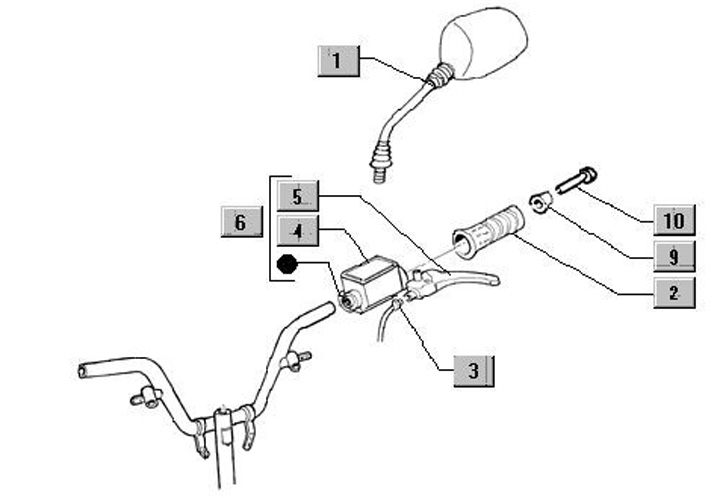 1
5
6
4
10
9
2
3