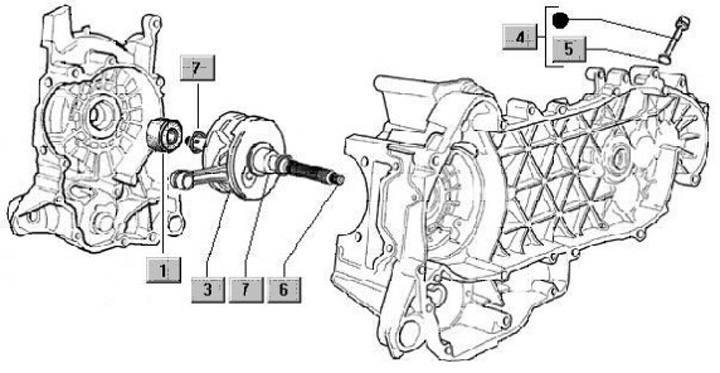 4
5
7
1
3
7
6