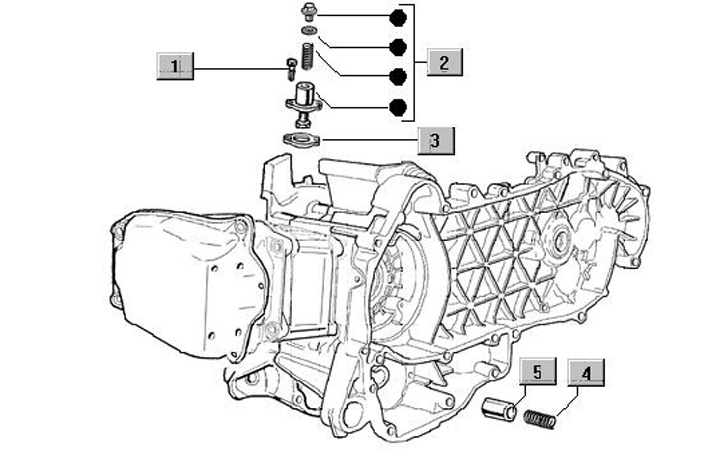 1
2
3
5
4