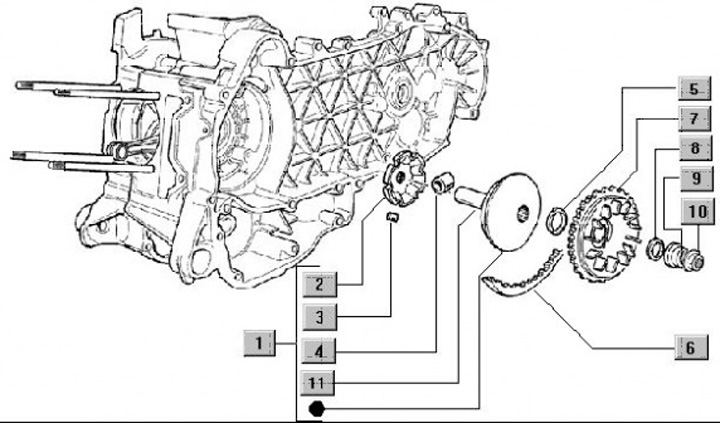 5
7
8
9
10
2
3
1
4
11
6