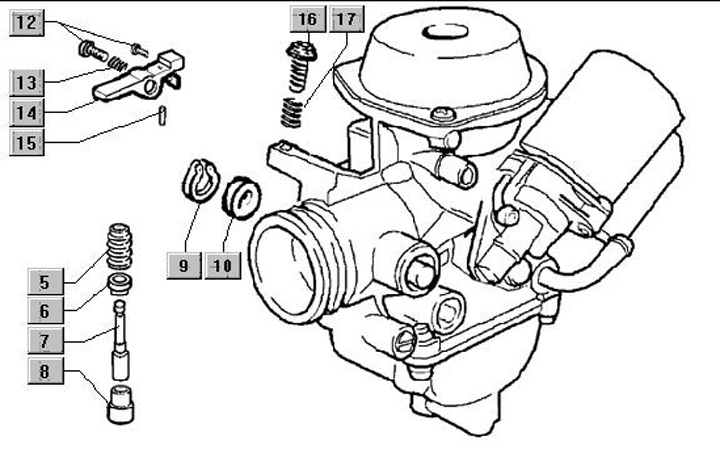 12
13
14
15
16
17
9
10
5
6
7
8