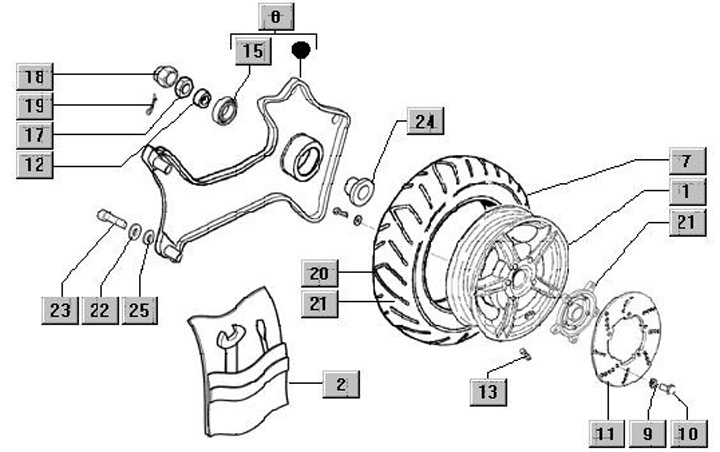 8
15
18
19
17
12
24
7
1
21
23
22
25
20
21
2
13
11
9
10