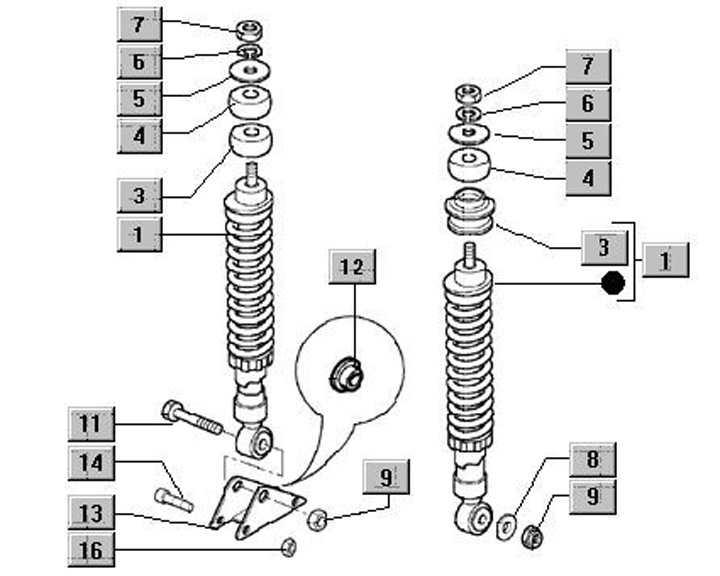 7
6
5
4
3
1
12
11
14
13
16
9
7
6
5
4
3
1
8
9