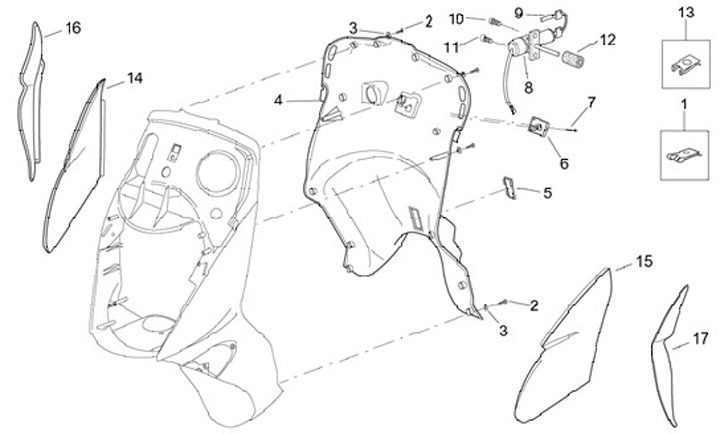 16
14
3
2
10
9
11
12
13
4
8
7
1
6
5
15
2
3
17