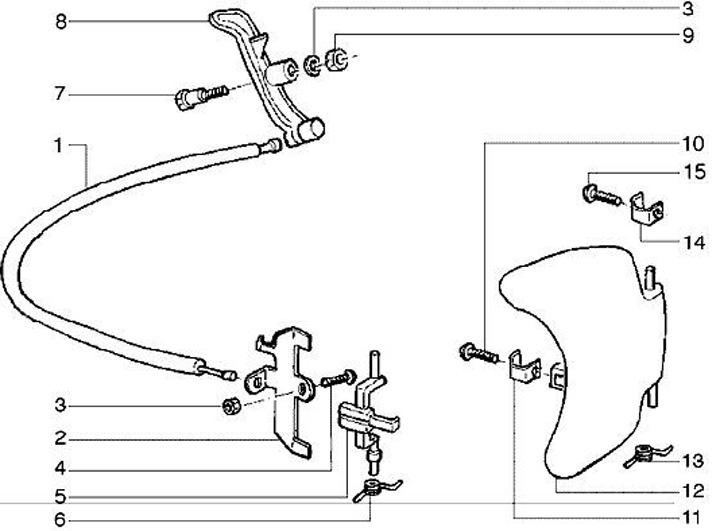 8
3
9
7
1
10
15
14
3
2
4
5
6
13
12
11