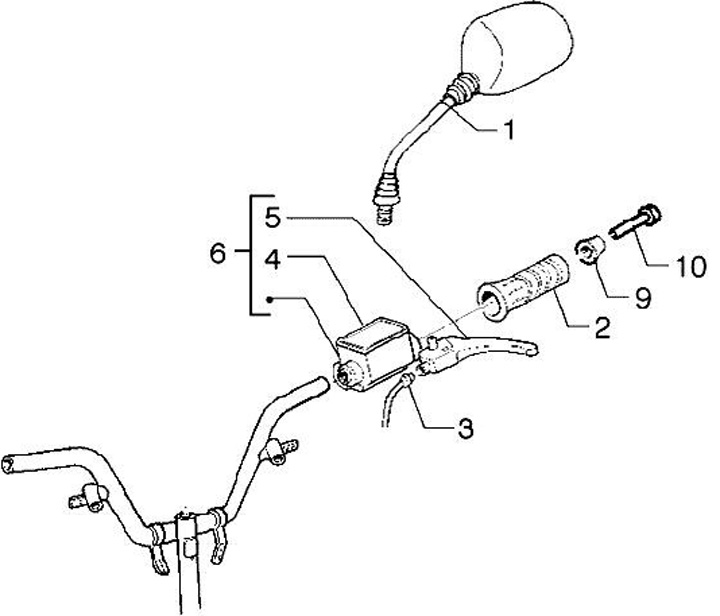 1
5
6
4
10
9
2
3