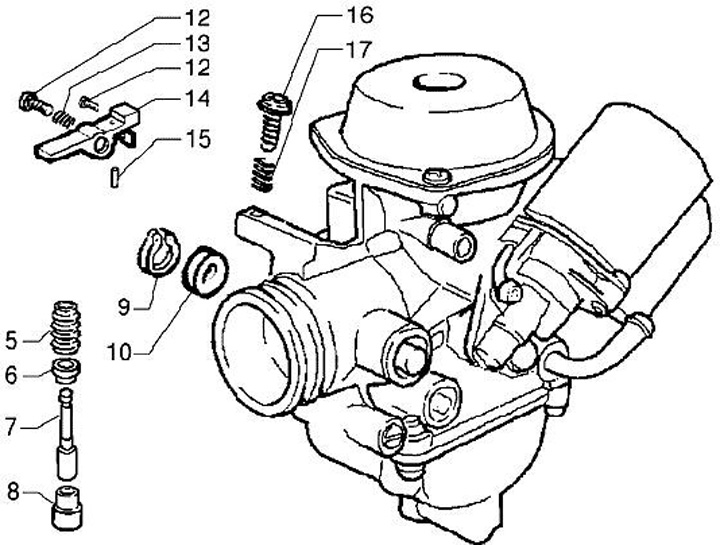 12
13
12
14
15
16
17
9
10
5
6
7
8