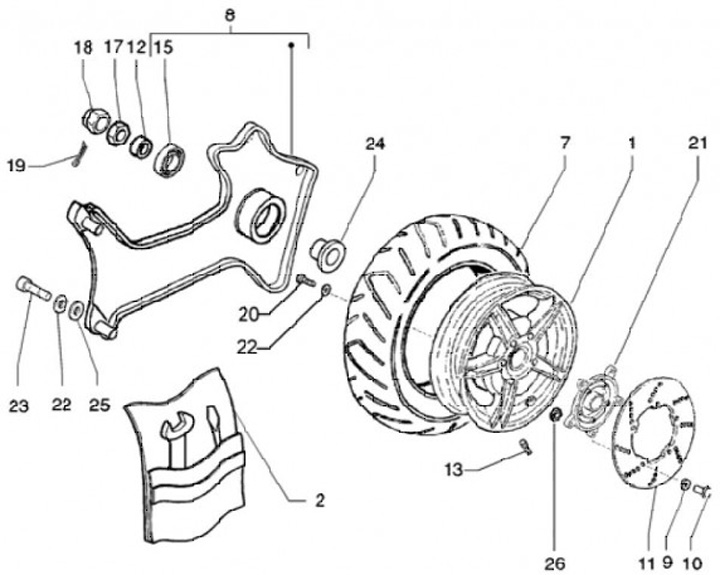 8
18 17 12 15
19
24
7
1
21
20
22
23 22 25
2
13
26
11 9 10