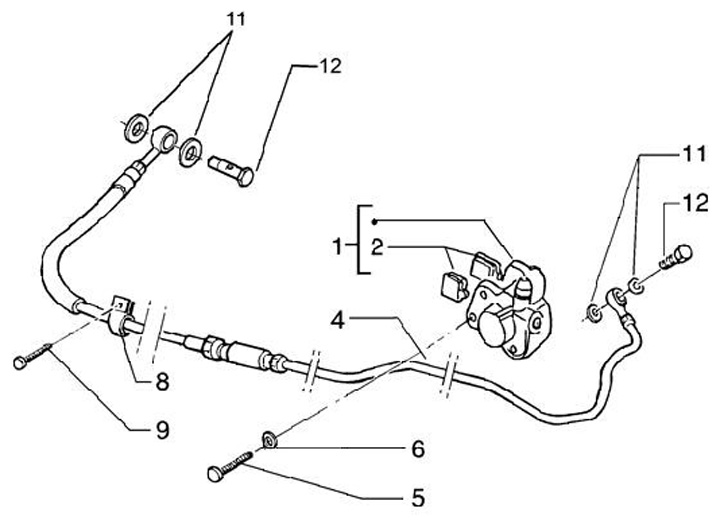 11
12
11
12
1
2
4
8
9
6
5