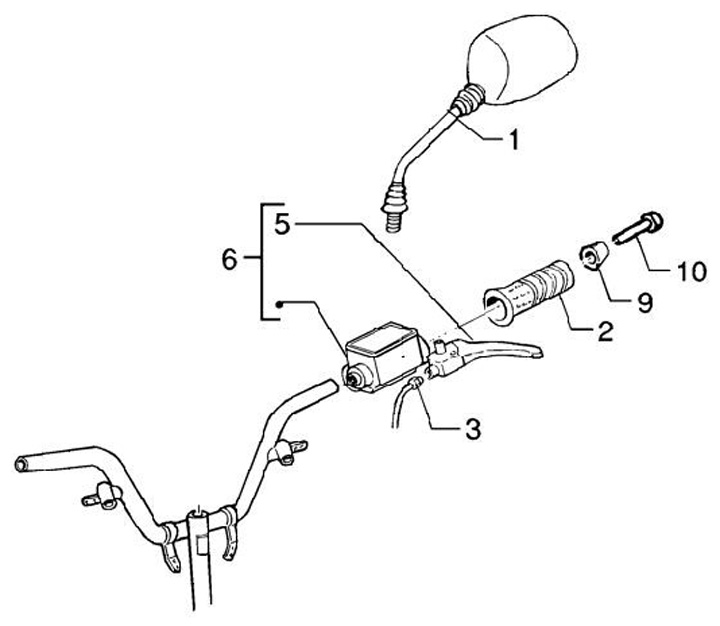 1
5
6
10
9
2
3