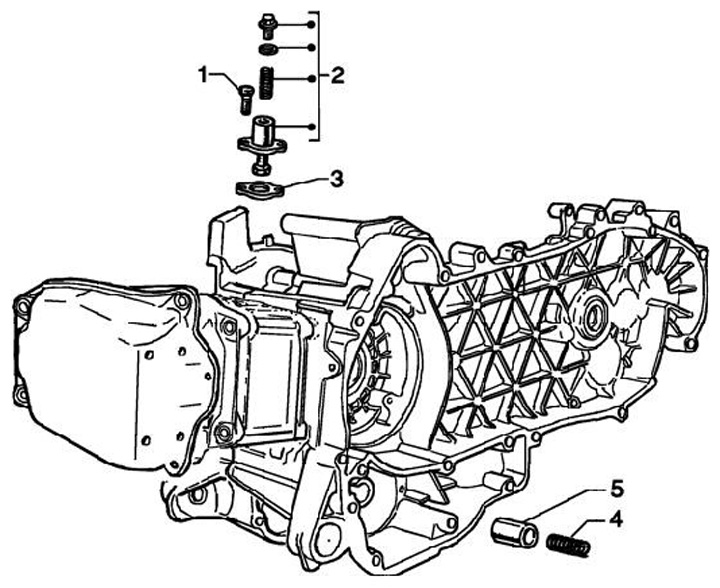 1
2
3
5
4