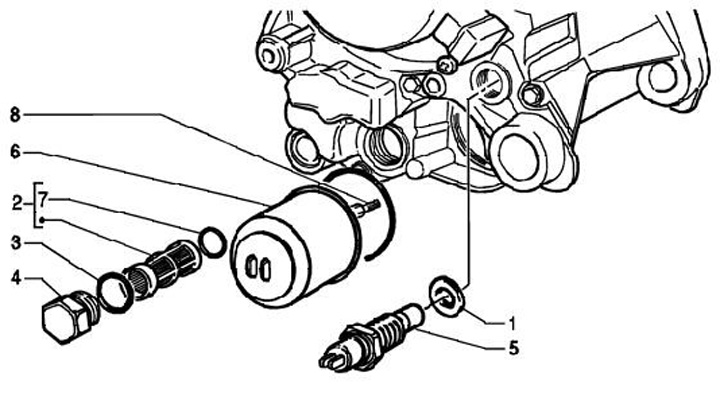 8
6
2
7
3
4
1
5