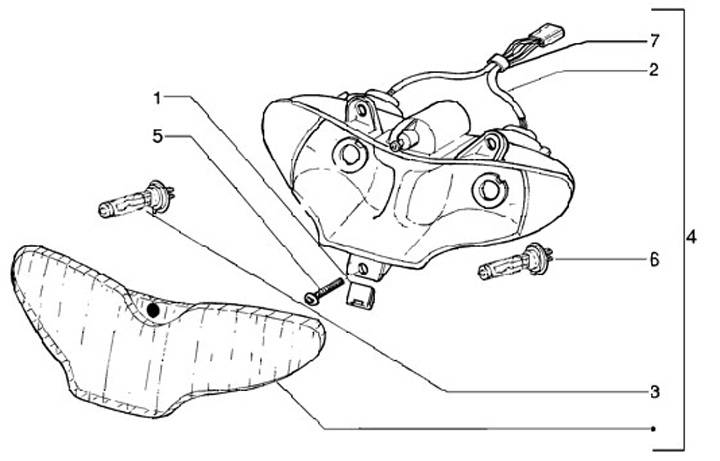 7
2
1
5
4
6
3