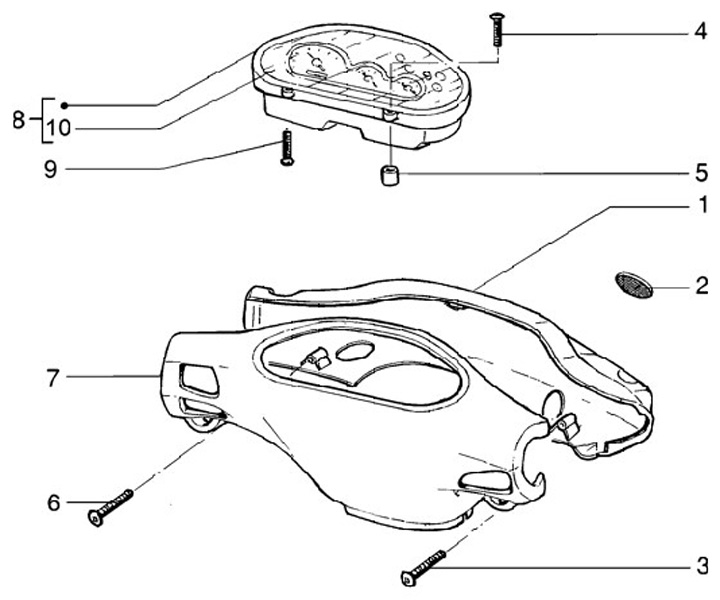 4
8
10
9
5
1
2
7
6
3