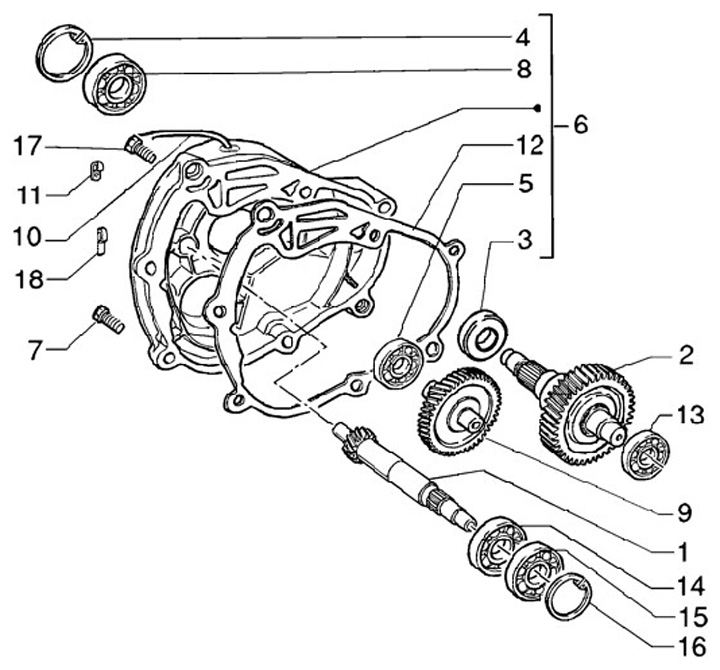 4
8
6
17
12
11
5
10
3
18
7
2
13
9
1
14
15
16