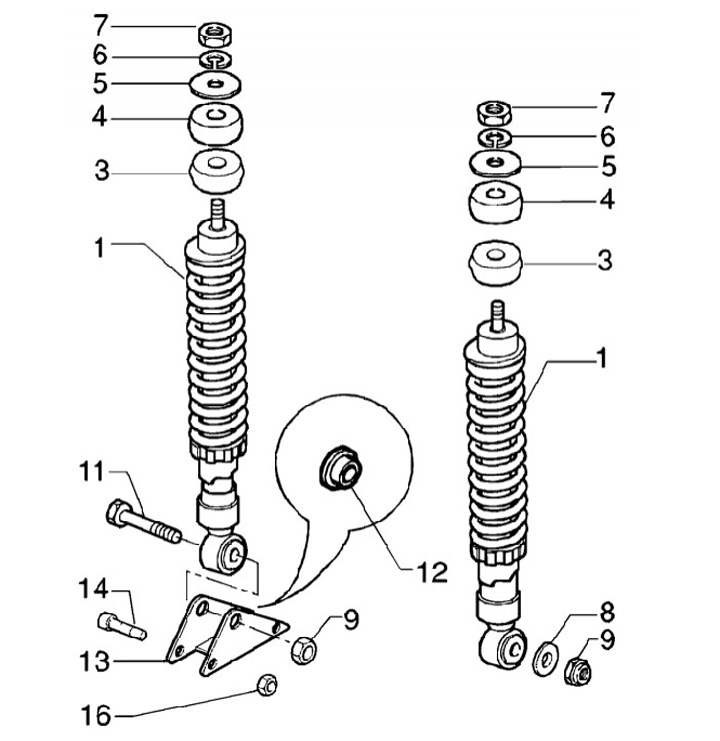 7
6
5
4
3
1
11
14
13
16
9
12
7
6
5
4
3
1
8
9