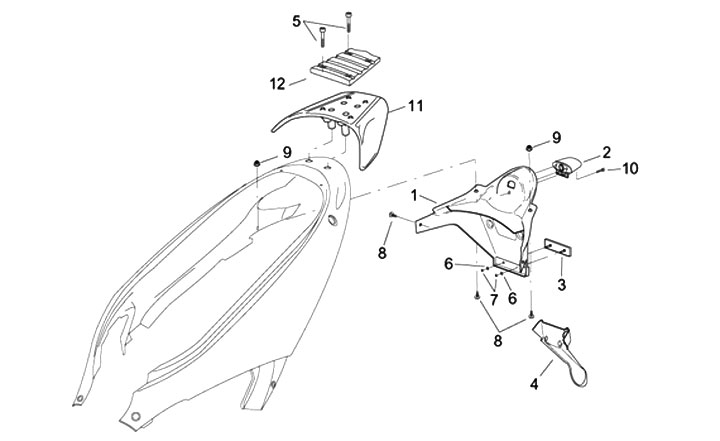 5
12
11
9
9
2
10
1
8
6
3
7
6
8
4