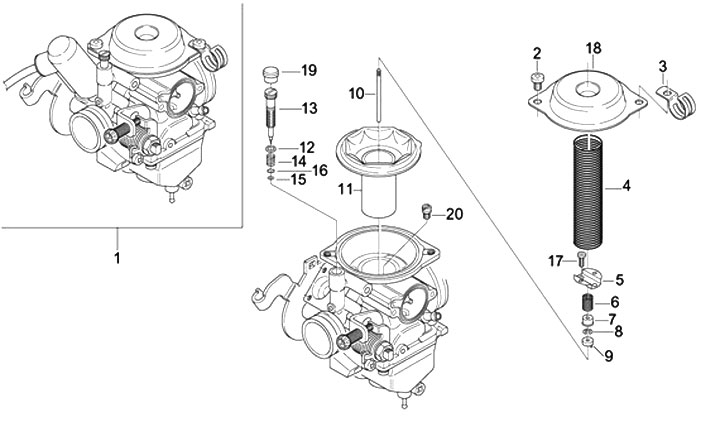 1
19
13
12
14
16
15
10
11
20
2
18
3
4
17
5
6
7
8
9