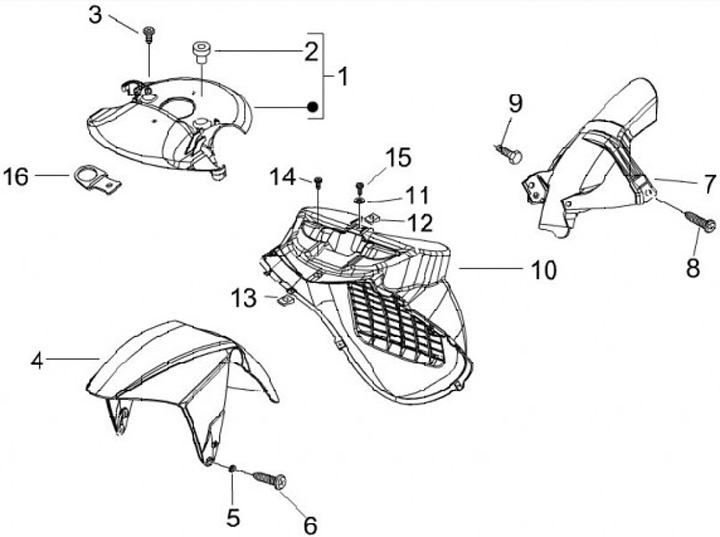 3
2
1
16
9
15
14
11
12
7
8
10
13
4
5
6