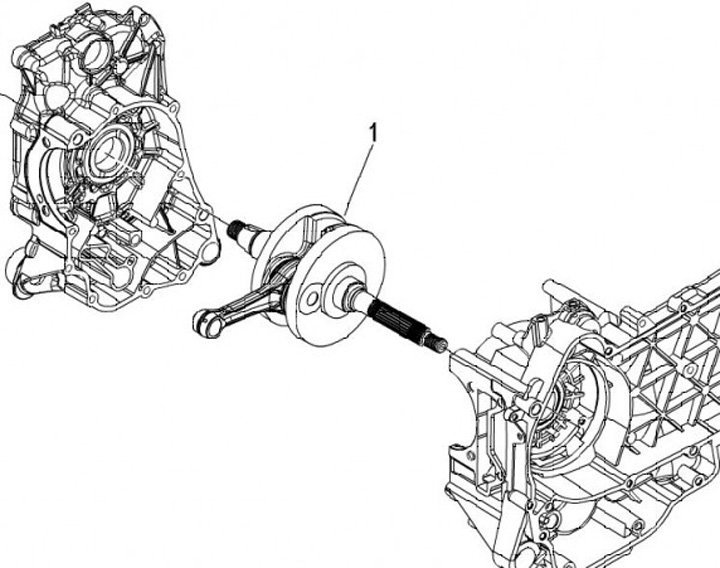 1