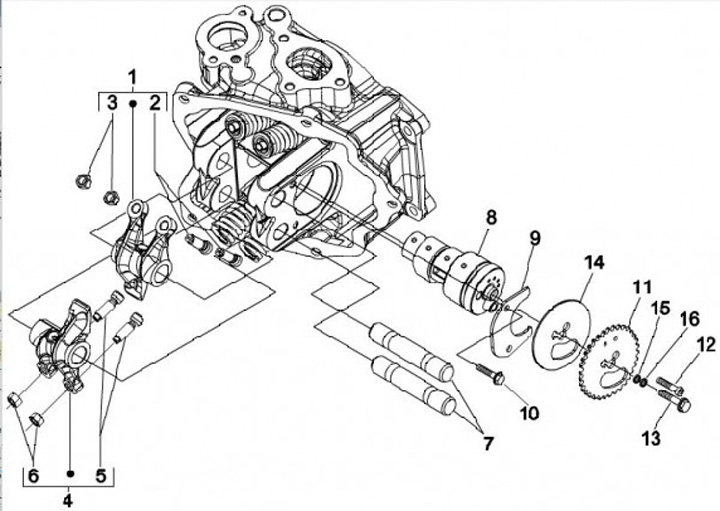 1
3
2
8
9
14
11
15
16
12
10
13
7
6
5
4