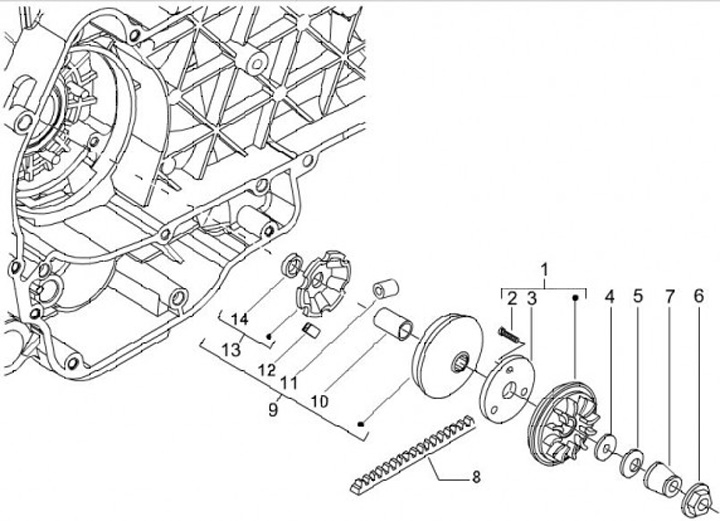 1
2
3
4
5
7
6
14
13
12
11
10
9
8