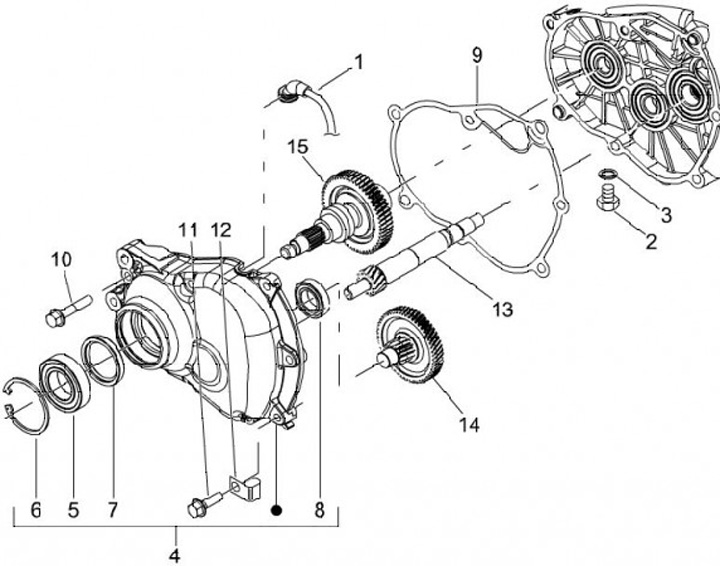 1
9
15
3
2
11
12
10
13
14
6
5
7
8
4