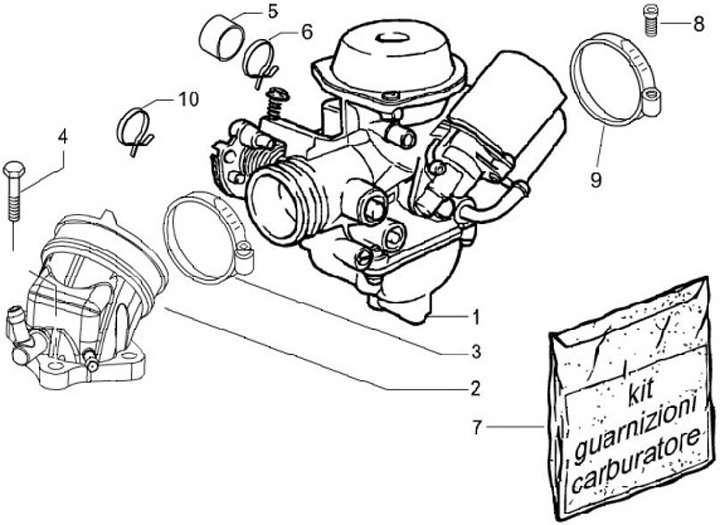 5
6
8
10
4
9
1
3
2
7
kit guarnizioni carburatore