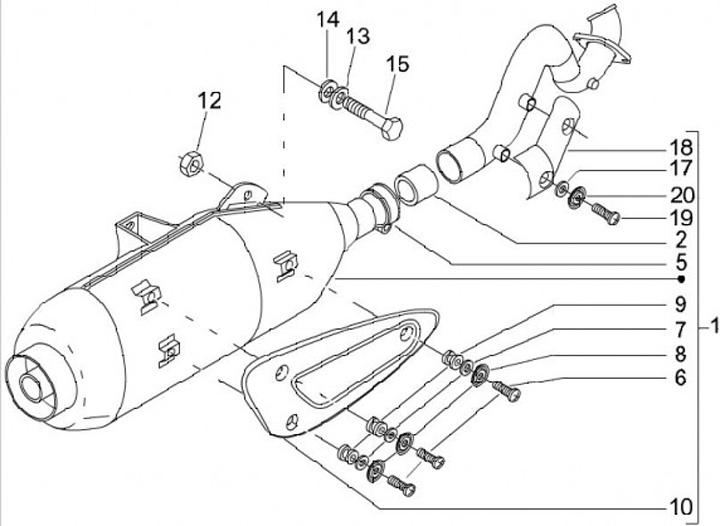 14
13
15
12
18
17
20
19
2
5
9
7
8
6
1
10