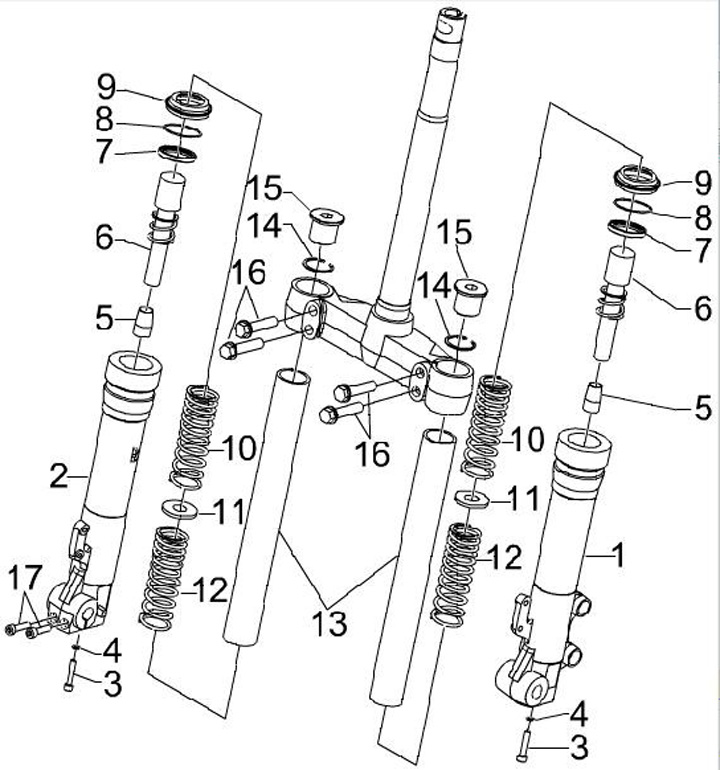 9
8
7
6
5
2
17
4
3
15
14
16
10
11
12
13
15
14
16
10
11
12
9
8
7
6
5
1
4
3