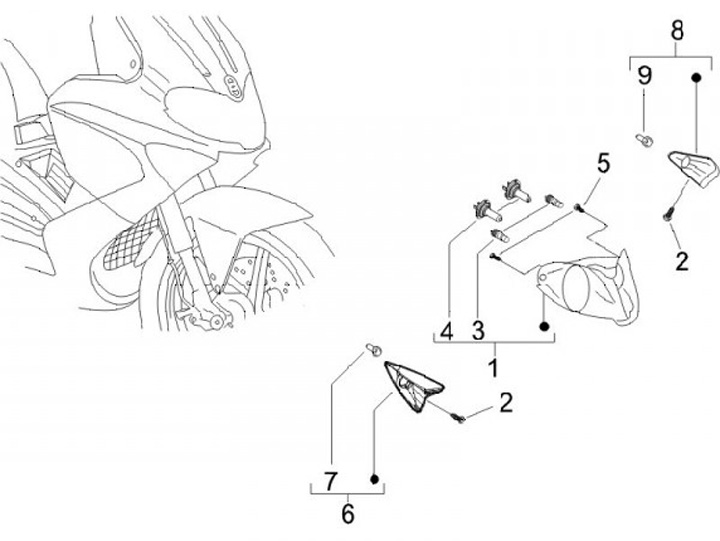 8
9
5
2
4 3
1
2
7
6