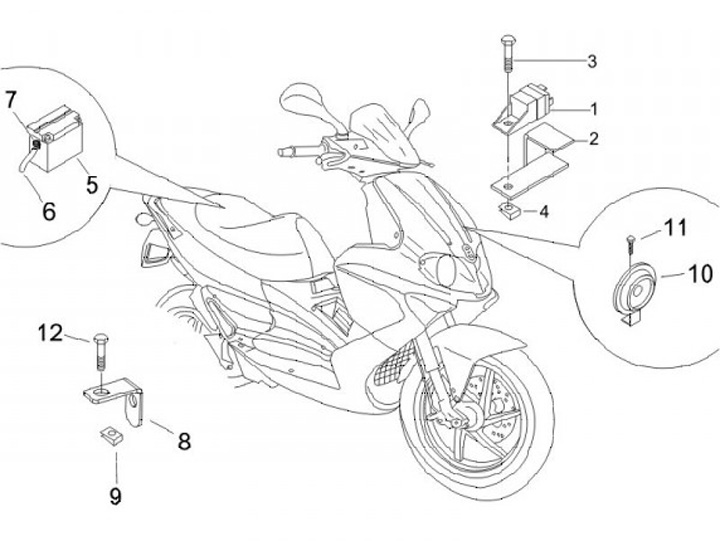 7
5
6
3
1
2
4
11
10
12
8
9