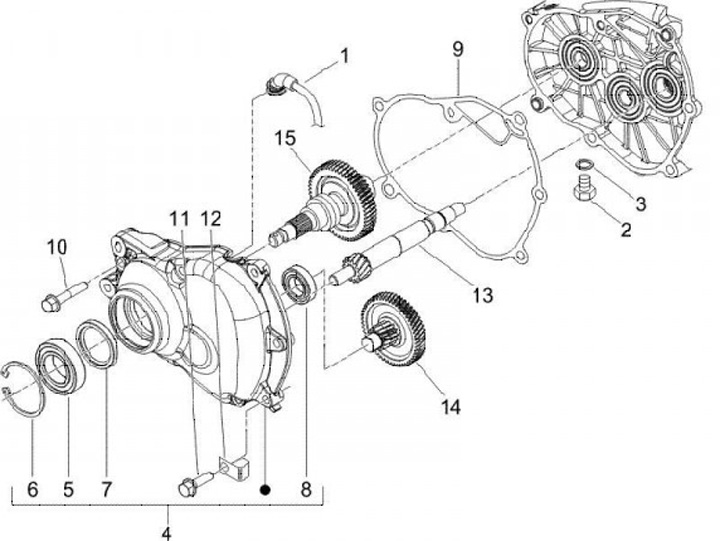 1
9
15
3
2
11
12
10
13
14
6
5
7
8
4