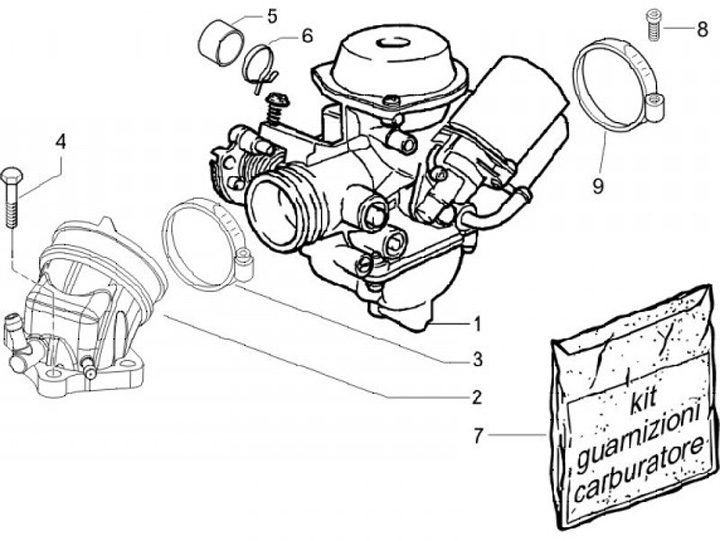 5
6
8
4
9
1
3
2
7
kit
guarnizioni
carburatore