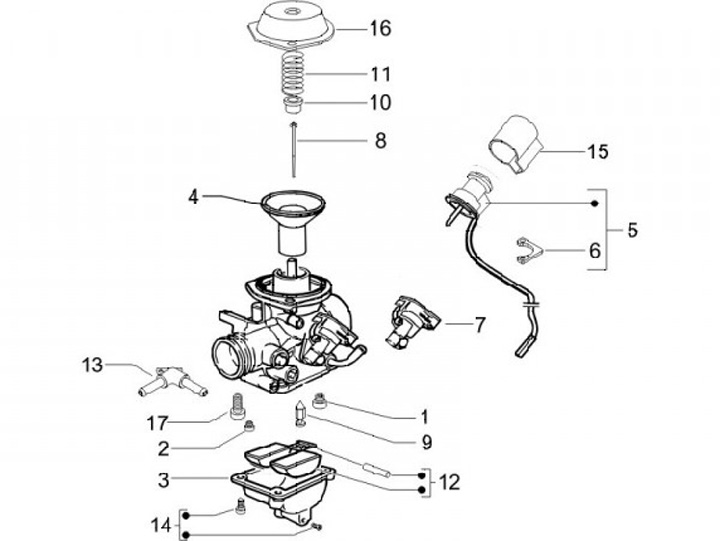 16
11
10
8
15
4
5
6
7
13
1
17
9
2
12
3
14