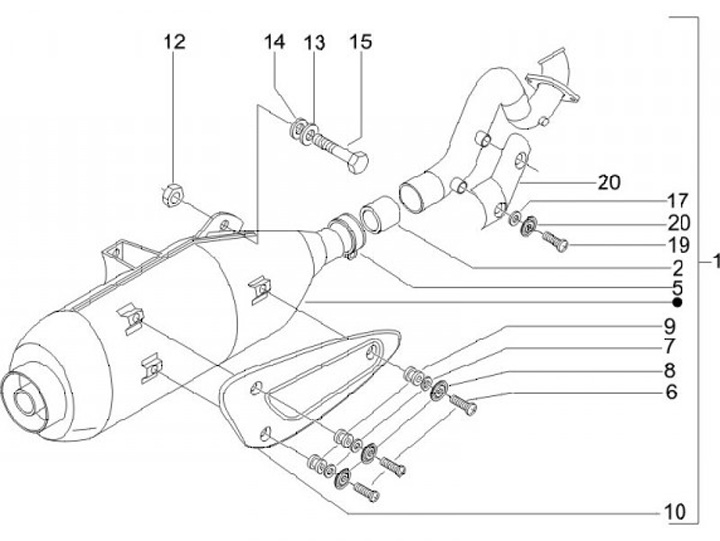 12
14
13
15
20
17
20
19
2
1
5
9
7
8
6
10