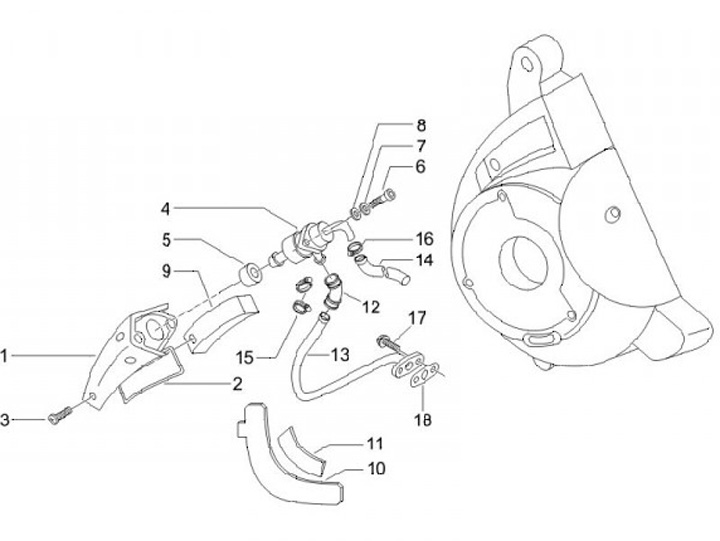 8
7
6
4
16
5
14
9
12
17
1
15
13
2
18
3
11
10