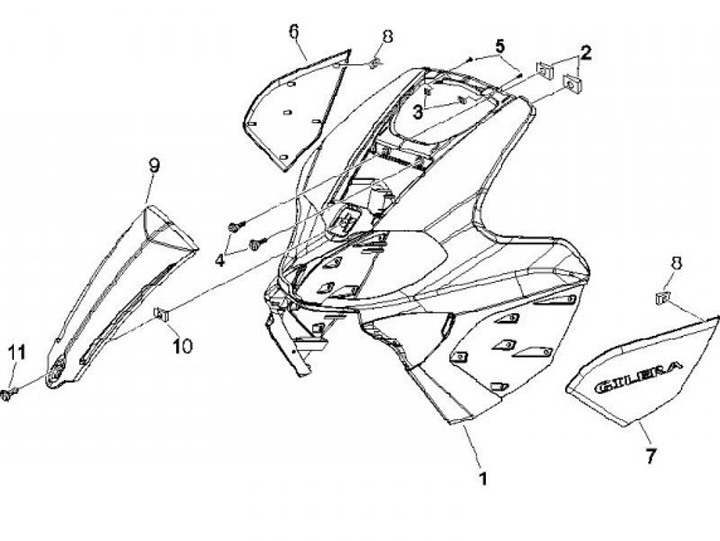 6
8
5
2
3
9
4
10
11
8
GILERA
7
1