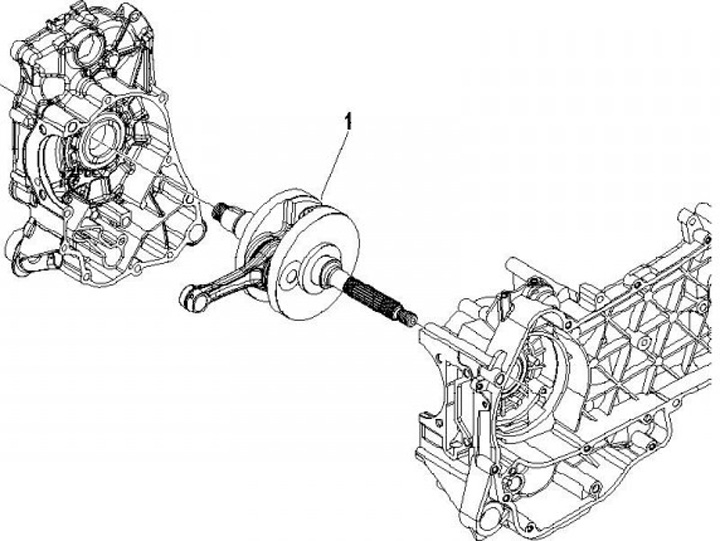 1