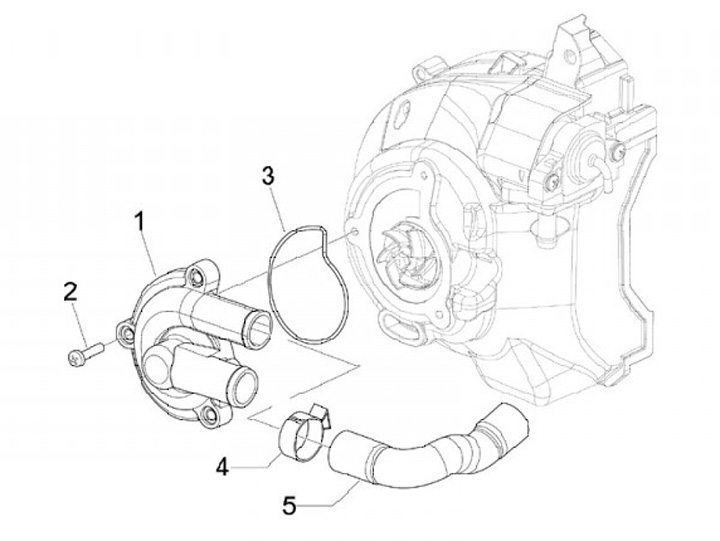 3
1
2
4
5