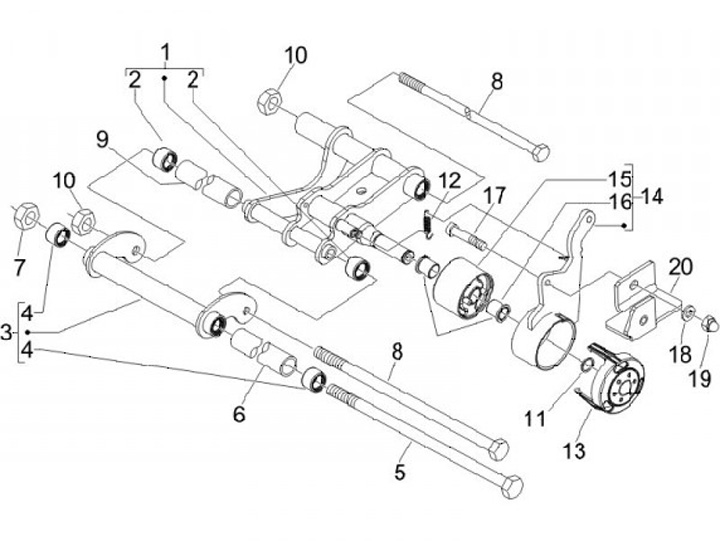 1
2
2
10
8
9
10
12
17
15
16
14
7
20
4
3
4
18
19
8
6
11
13
5