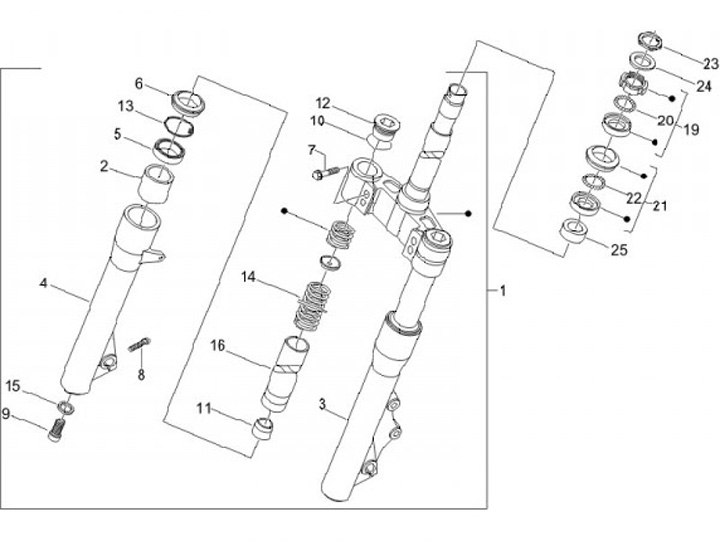 6
13
5
2
4
15
9
8
12
10
7
14
16
11
3
1
23
24
20
19
22
21
25